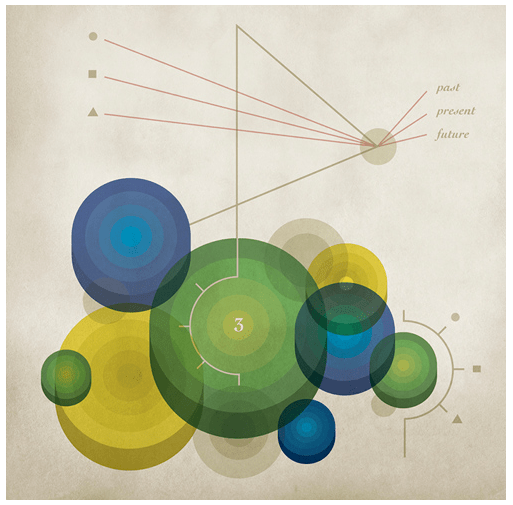 past
present
future

3