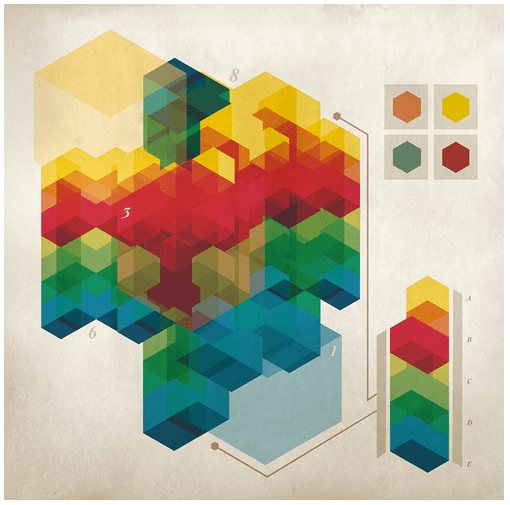 8
3
6
1
A
B
C
D
E